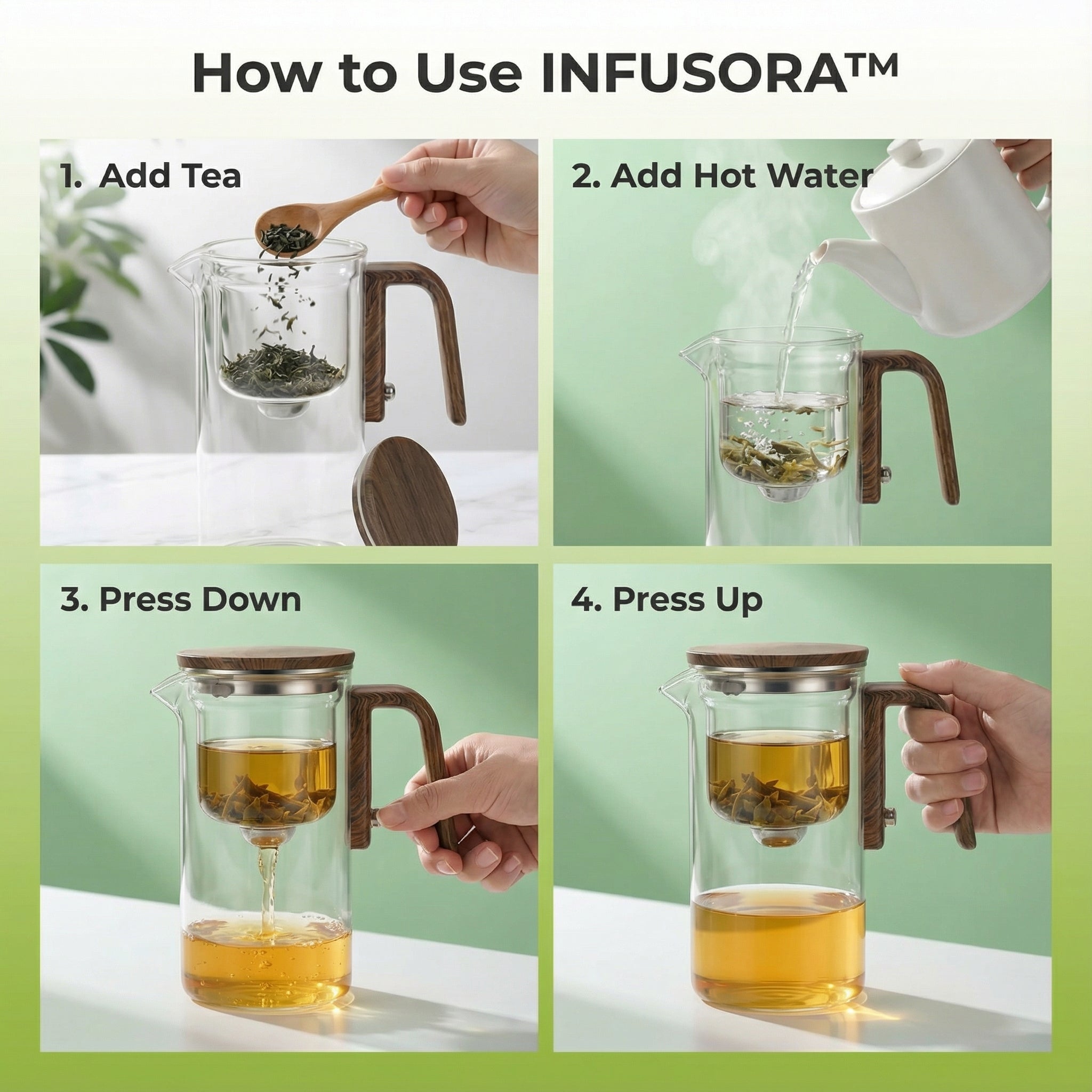 How to Use INFUSORA™

1. Add Tea

2. Add Hot Water

3. Press Down

4. Press Up